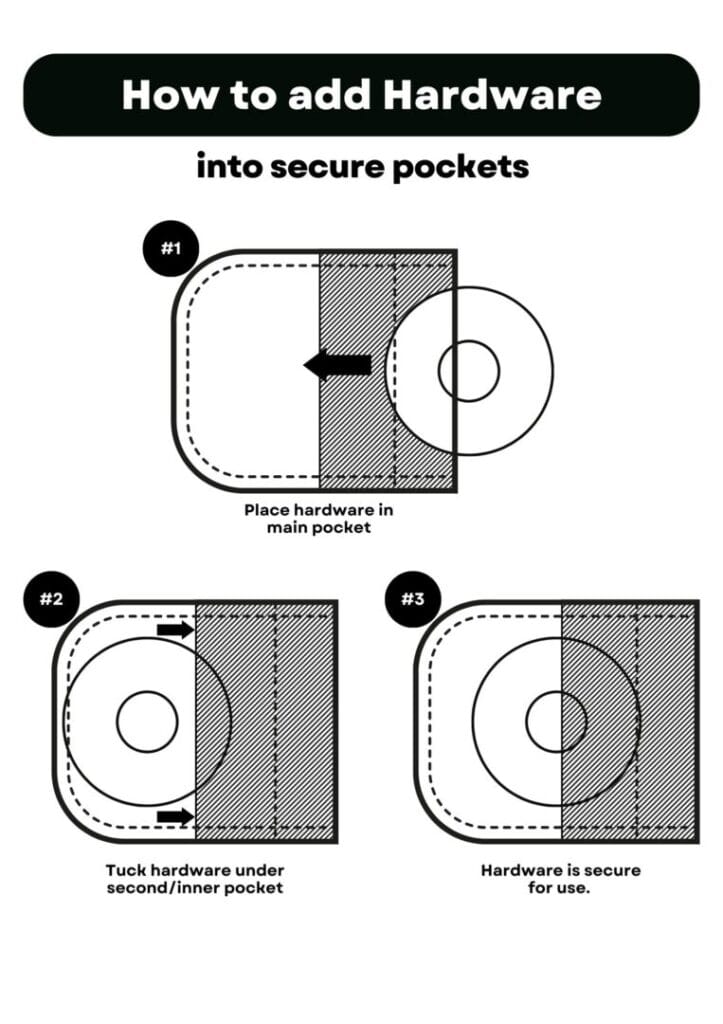 How to add Hardware

into secure pockets

#1

Place hardware in main pocket

#2

Tuck hardware under second/inner pocket

#3

Hardware is secure for use.